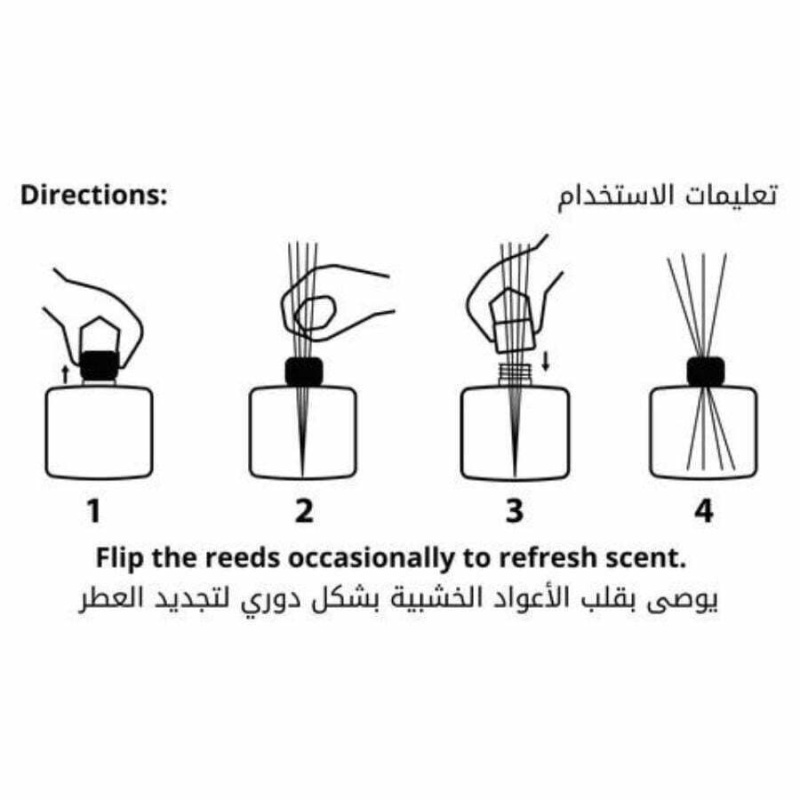 Directions:

تعليمات الاستخدام

1

2

3

4

Flip the reeds occasionally to refresh scent.

يوصى بقلب الأعواد الخشبية بشكل دوري لتجديد العطر